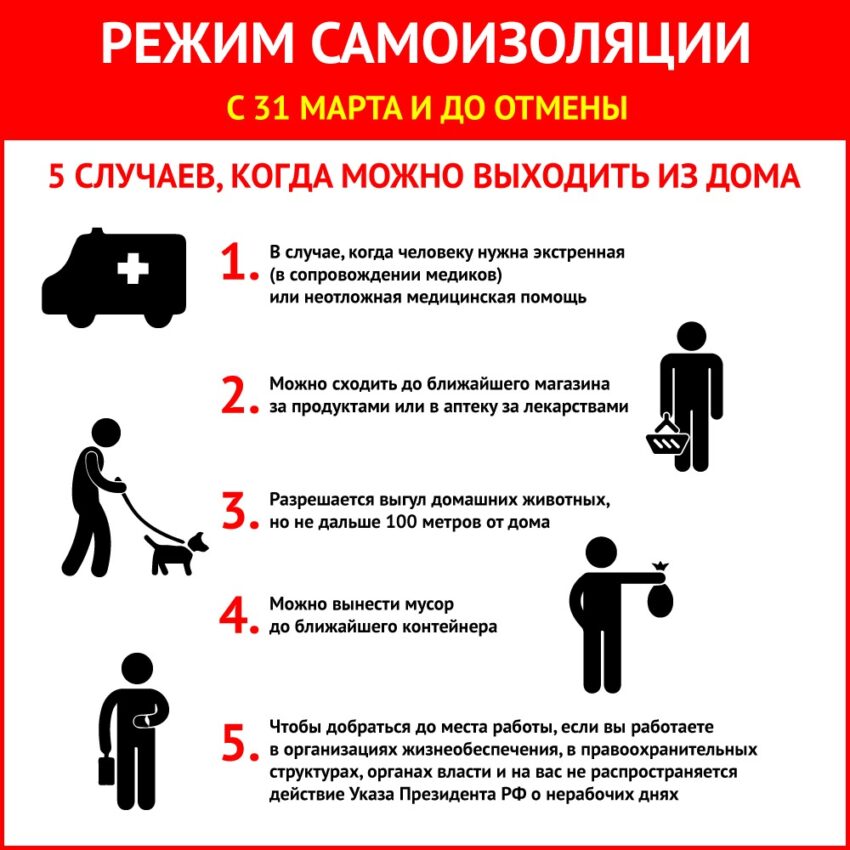 РЕЖИМ САМОИЗОЛЯЦИИ

С 31 МАРТА И ДО ОТМЕНЫ

5 СЛУЧАЕВ, КОГДА МОЖНО ВЫХОДИТЬ ИЗ ДОМА

1. В случае, когда человеку нужна экстренная (в сопровождении медиков) или неотложная медицинская помощь

2. Можно сходить до ближайшего магазина за продуктами или в аптеку за лекарствами

3. Разрешается выгул домашних животных, но не дальше 100 метров от дома

4. Можно вынести мусор до ближайшего контейнера

5. Чтобы добраться до места работы, если вы работаете в организациях жизнеобеспечения, в правоохранительных структурах, органах власти и на вас не распространяется действие Указа Президента РФ о нерабочих днях